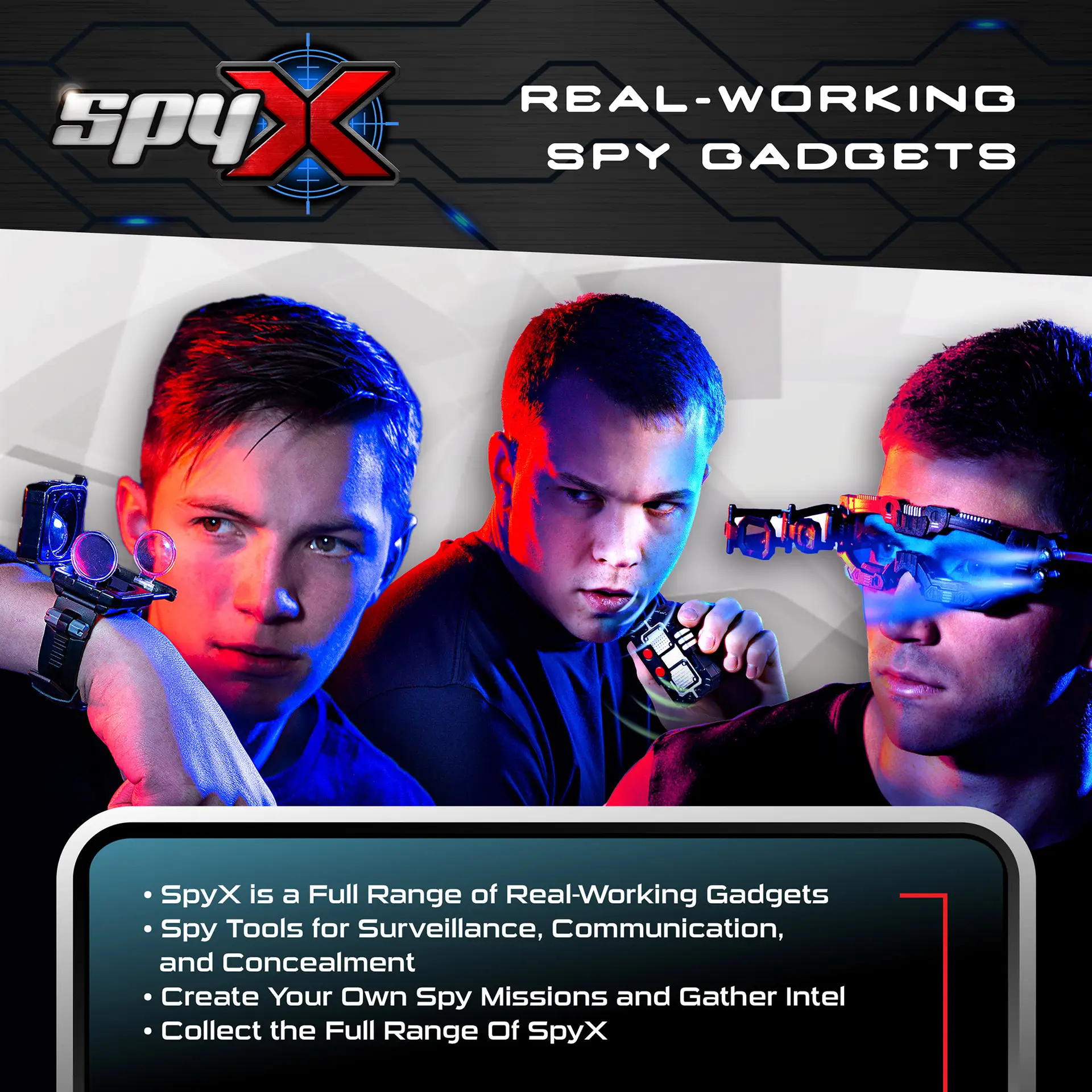 spyX

REAL-WORKING SPY GADGETS

• SpyX is a Full Range of Real-Working Gadgets
• Spy Tools for Surveillance, Communication, and Concealment
• Create Your Own Spy Missions and Gather Intel
• Collect the Full Range Of SpyX