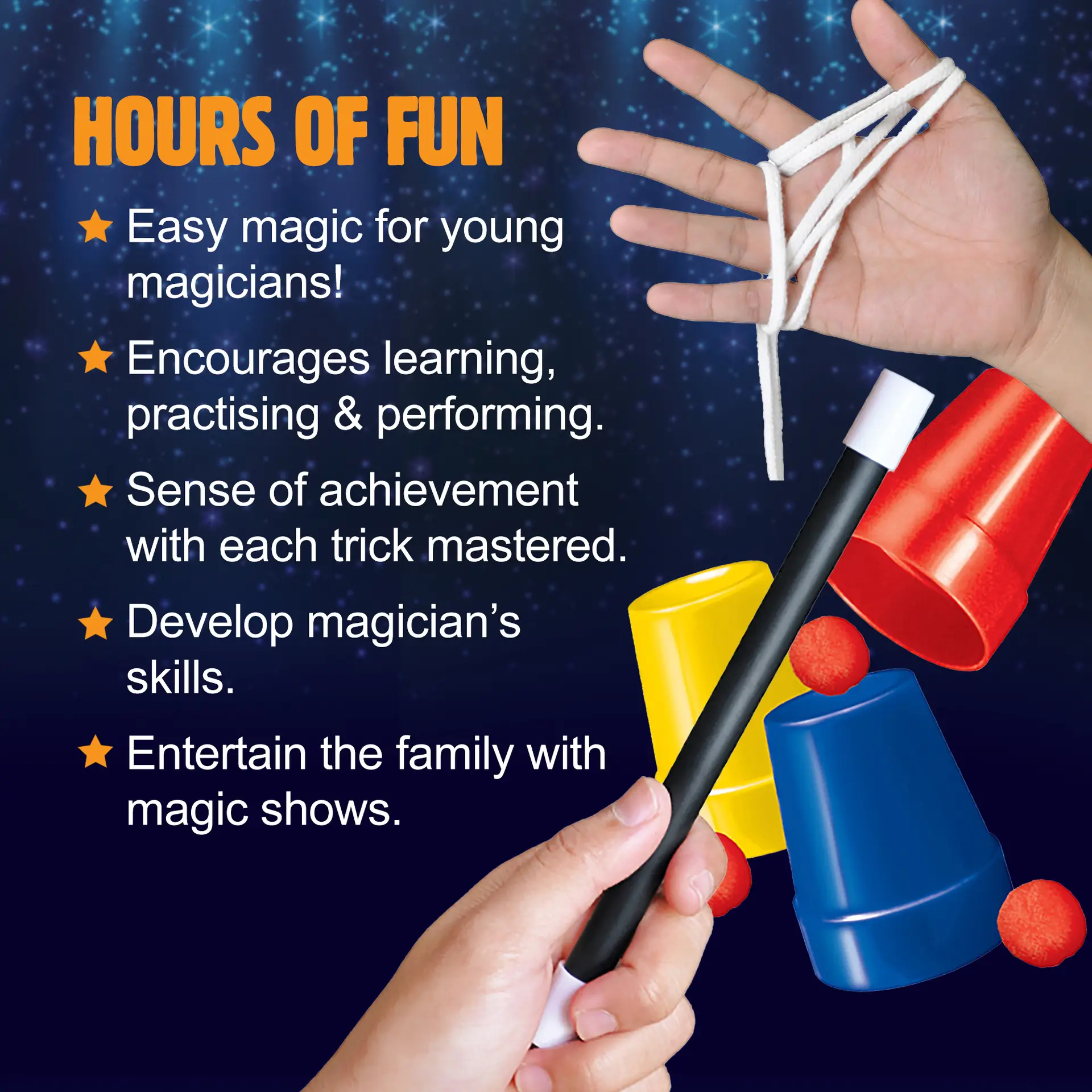 HOURS OF FUN

★ Easy magic for young magicians!

★ Encourages learning, practising & performing.

★ Sense of achievement with each trick mastered.

★ Develop magician's skills.

★ Entertain the family with magic shows.