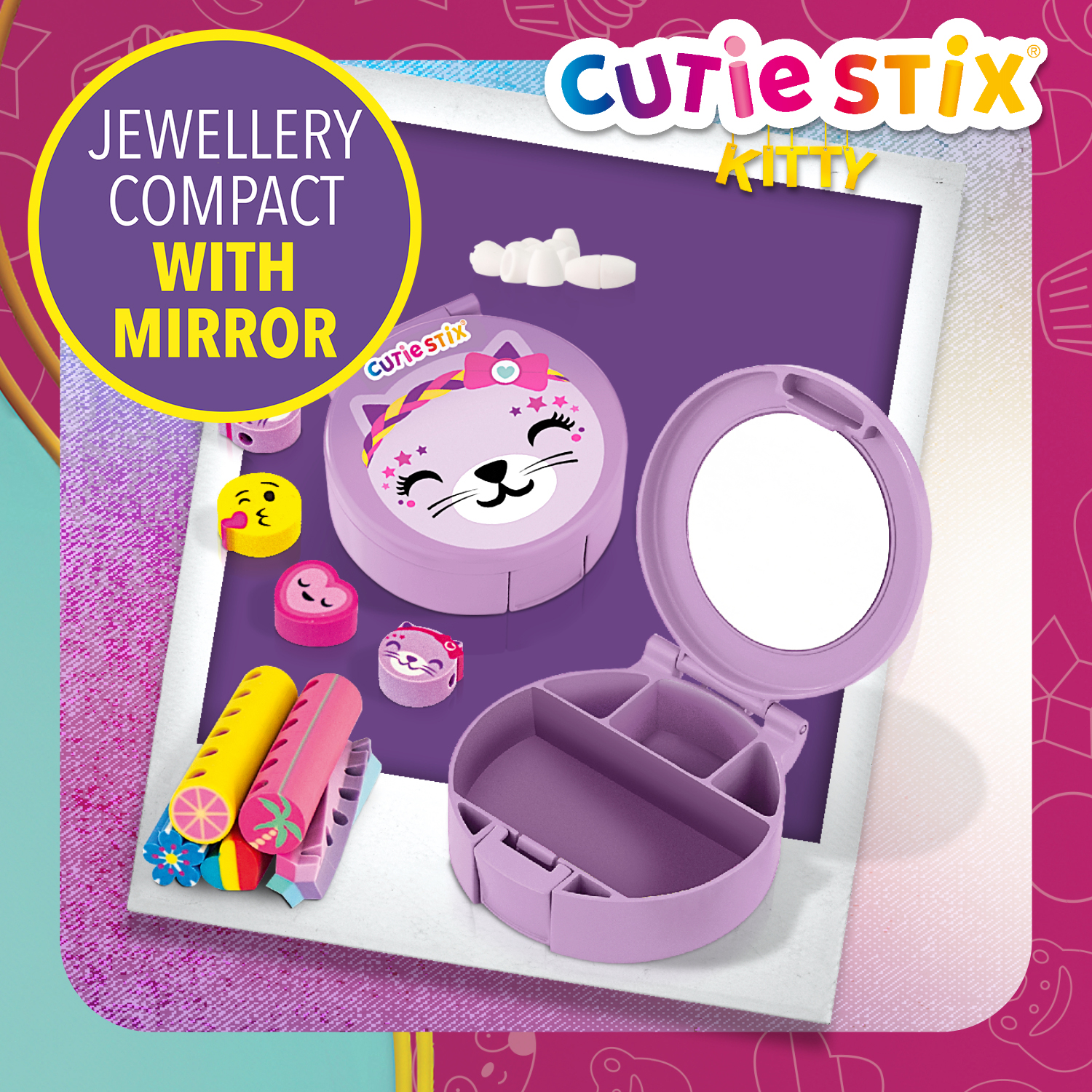 JEWELLERY COMPACT WITH MIRROR

CUTIE STIX®
KITTY

CUTIE STIX®