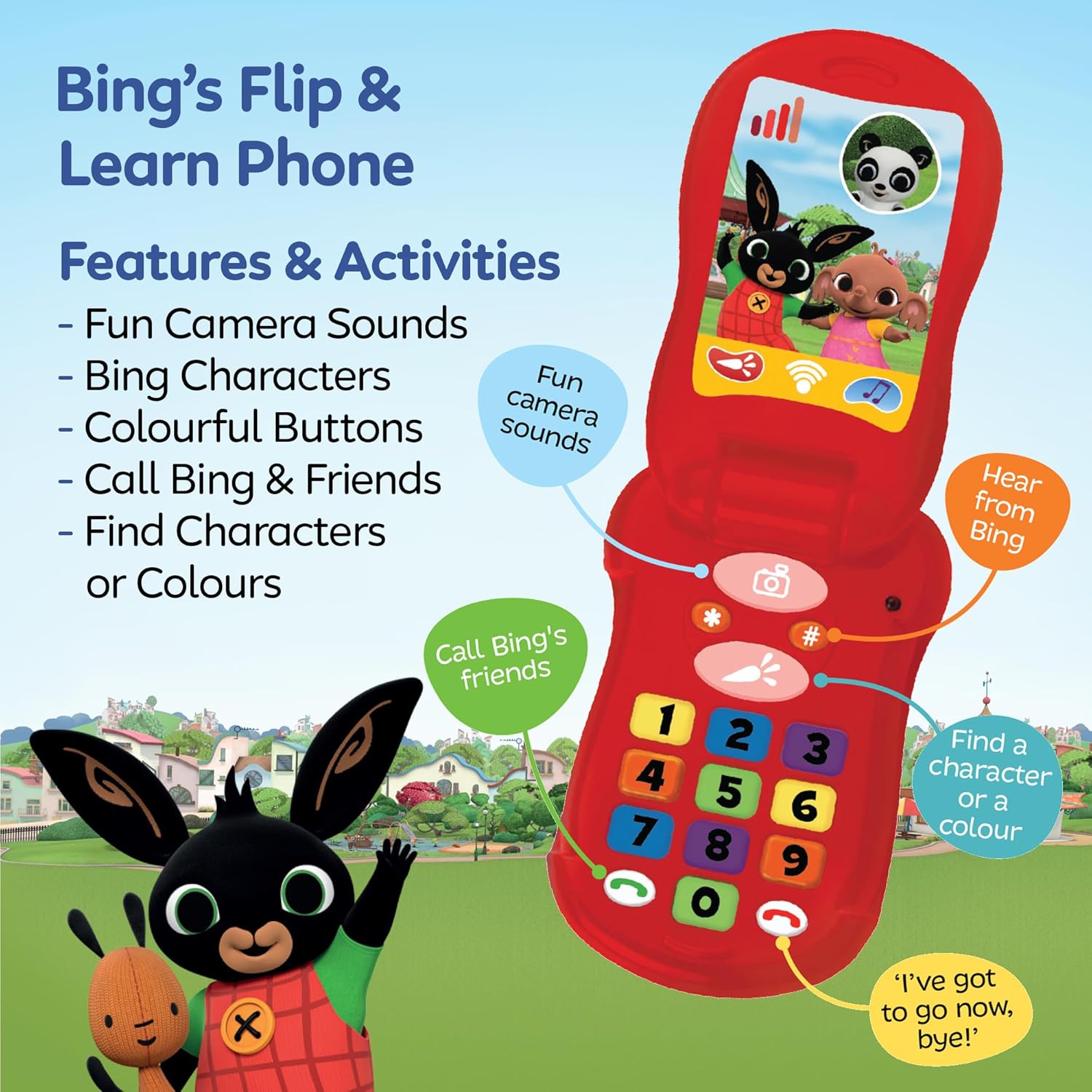 Bing's Flip & Learn Phone

Features & Activities
- Fun Camera Sounds
- Bing Characters
- Colourful Buttons
- Call Bing & Friends
- Find Characters or Colours

Fun camera sounds

Hear from Bing

Call Bing's friends

Find a character or a colour

'I've got to go now, bye!'

*
#
1 2 3
4 5 6
7 8 9
0