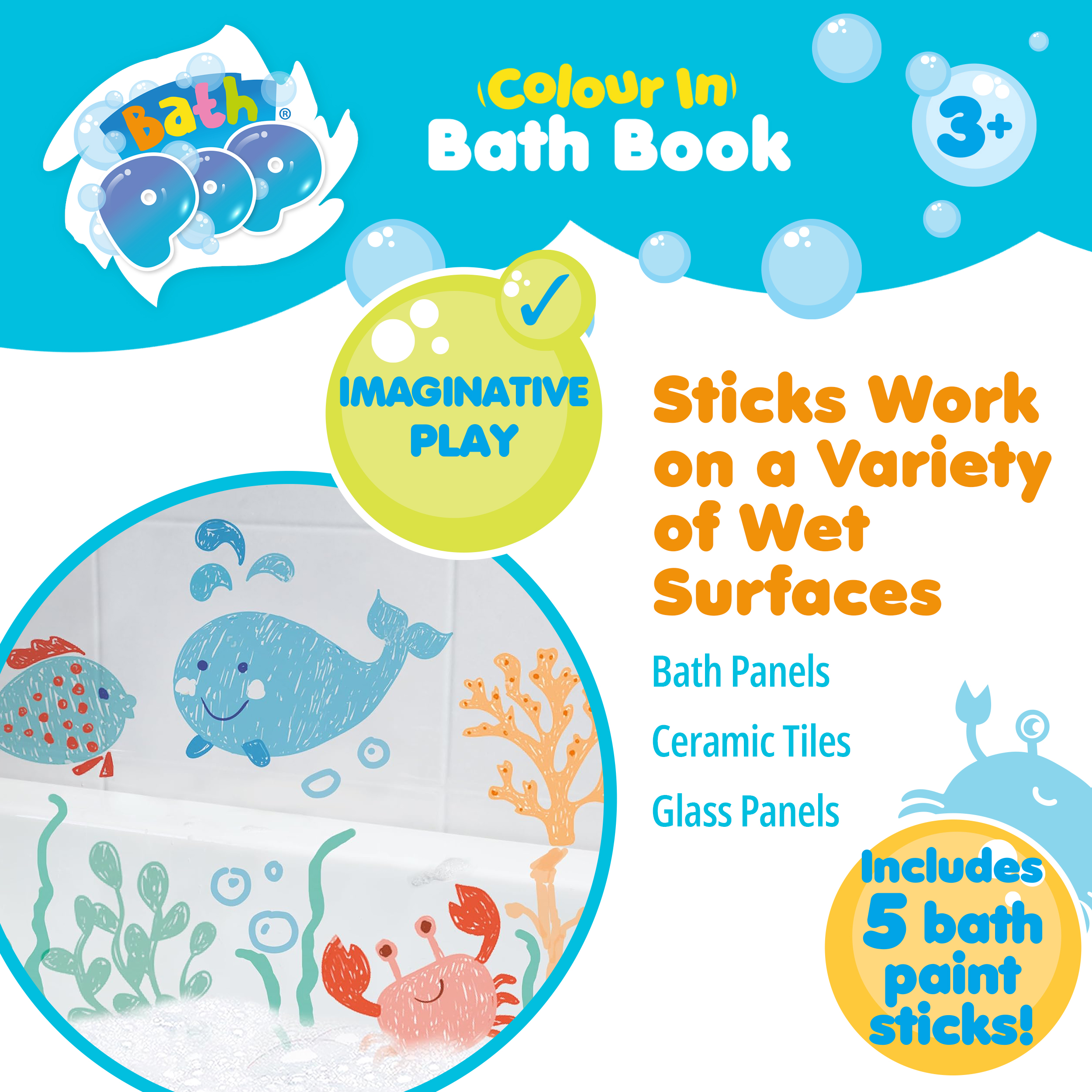 Bath Pop®

Colour In
Bath Book

3+

✓
IMAGINATIVE PLAY

Sticks Work on a Variety of Wet Surfaces

Bath Panels

Ceramic Tiles

Glass Panels

Includes 5 bath paint sticks!