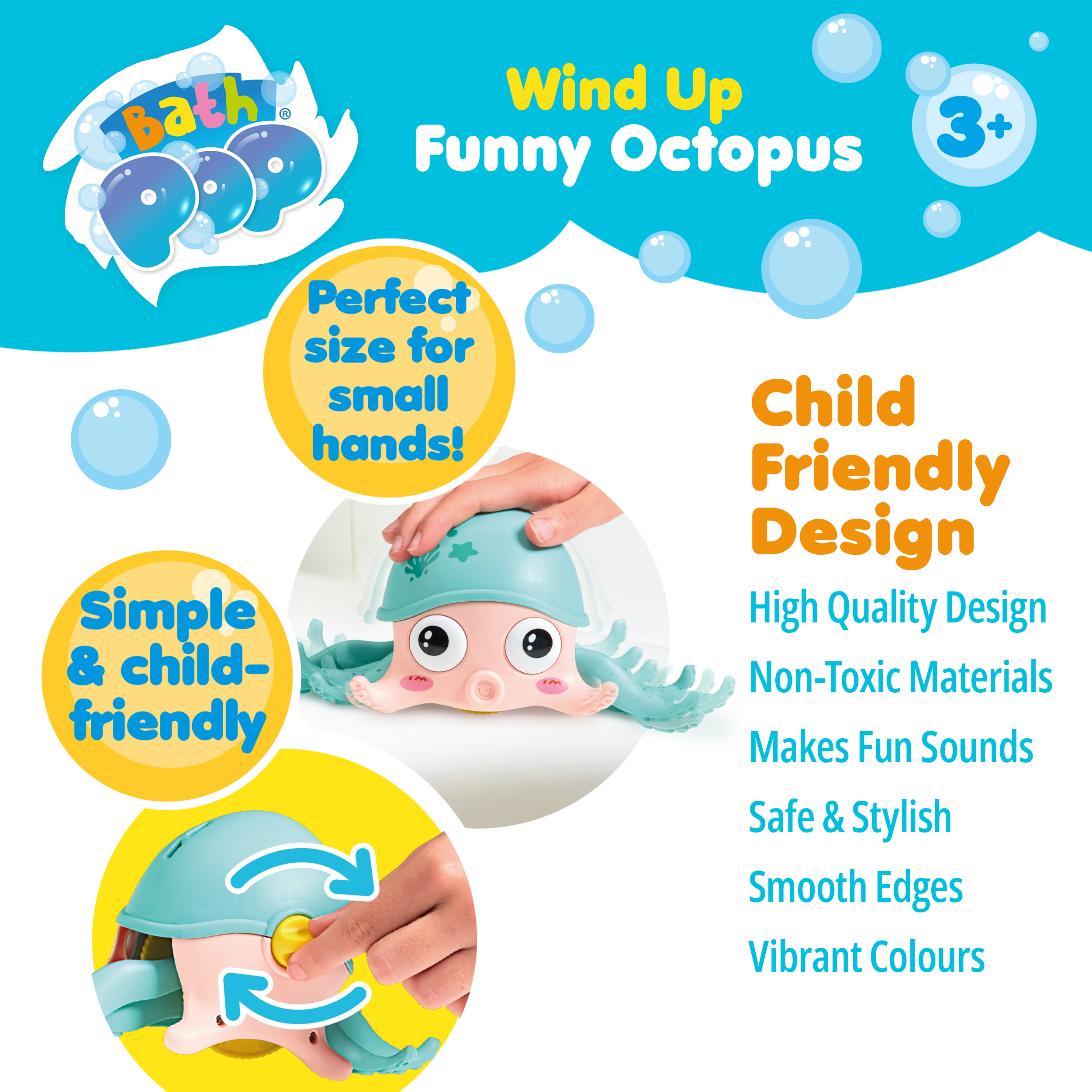 Bath Pop®

Wind Up
Funny Octopus

3+

Perfect size for small hands!

Simple & child-friendly

Child Friendly Design

High Quality Design

Non-Toxic Materials

Makes Fun Sounds

Safe & Stylish

Smooth Edges

Vibrant Colours