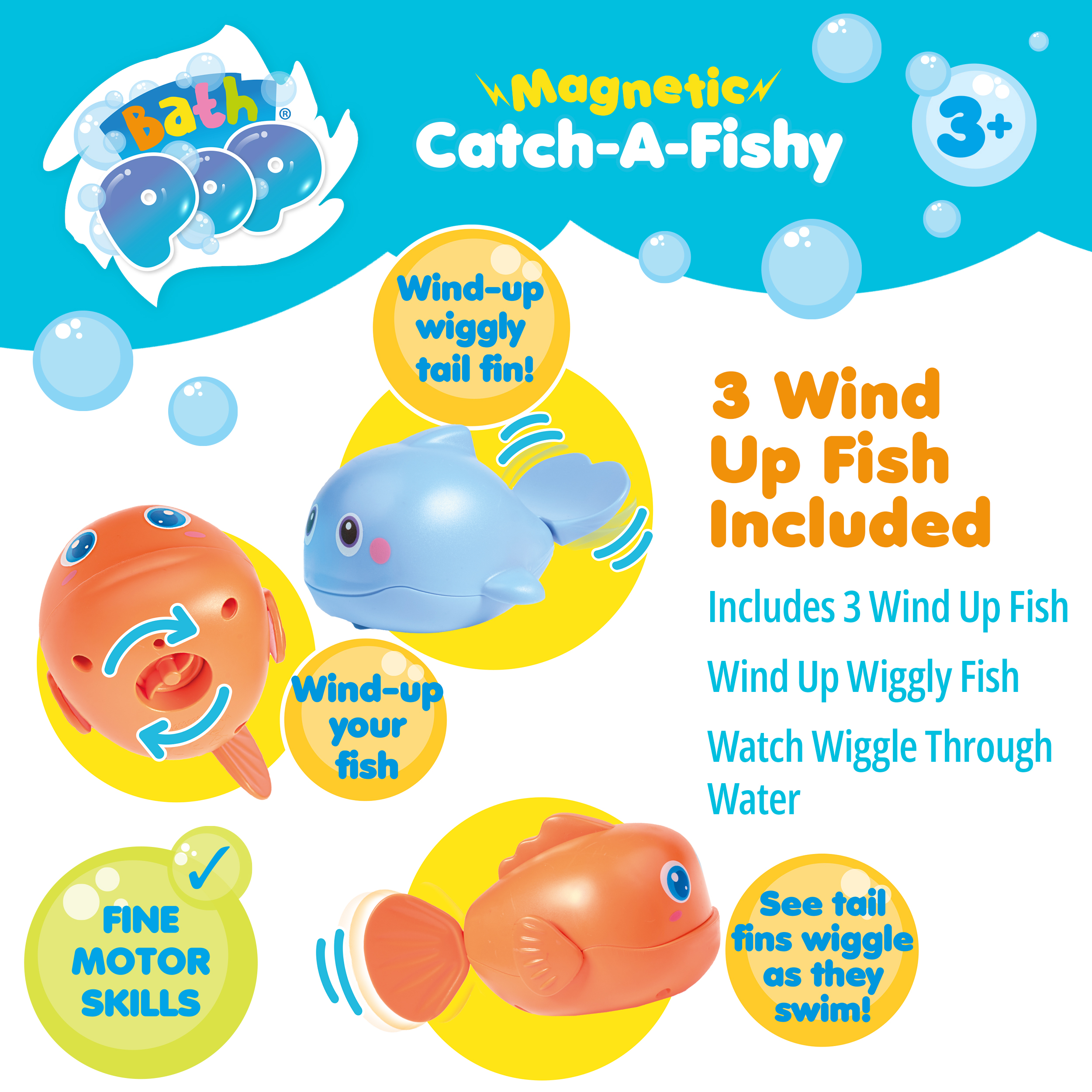 Bath Pop®

Magnetic
Catch-A-Fishy

3+

Wind-up wiggly tail fin!

3 Wind Up Fish Included

Includes 3 Wind Up Fish

Wind Up Wiggly Fish

Watch Wiggle Through Water

Wind-up your fish

FINE MOTOR SKILLS

See tail fins wiggle as they swim!