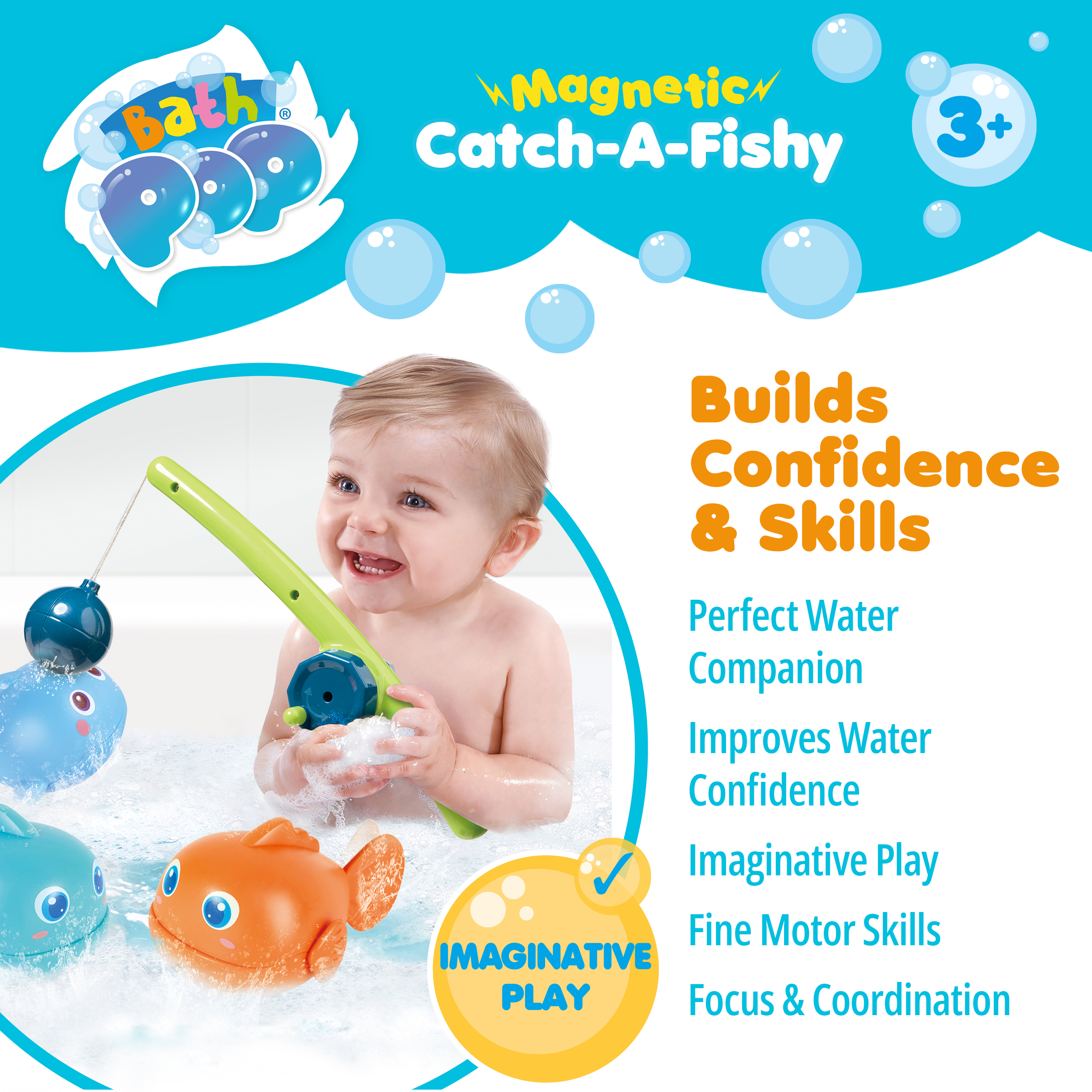 Bath Pop®

Magnetic
Catch-A-Fishy

3+

Builds Confidence & Skills

Perfect Water Companion

Improves Water Confidence

Imaginative Play

Fine Motor Skills

Focus & Coordination

IMAGINATIVE PLAY