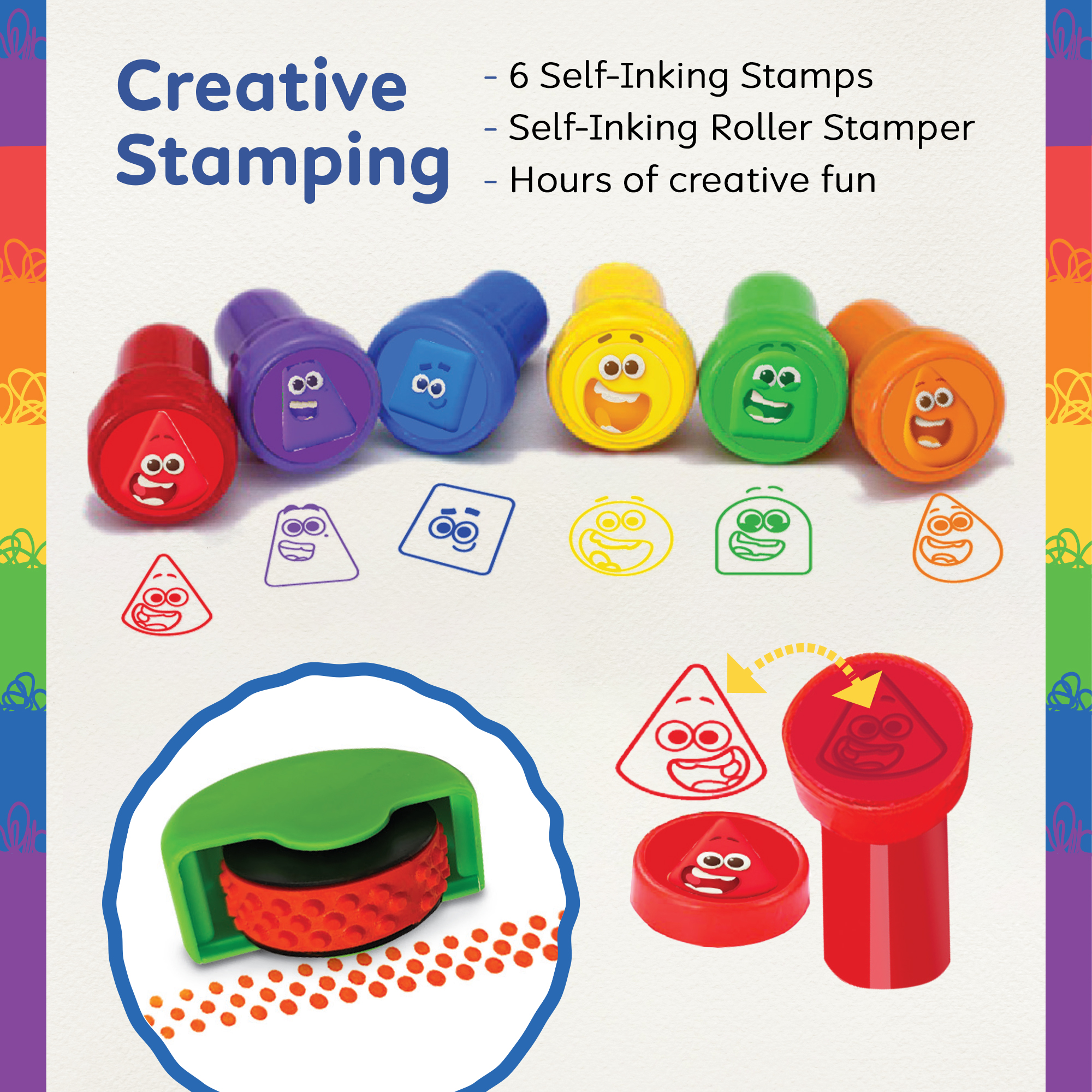 Creative Stamping

- 6 Self-Inking Stamps
- Self-Inking Roller Stamper
- Hours of creative fun