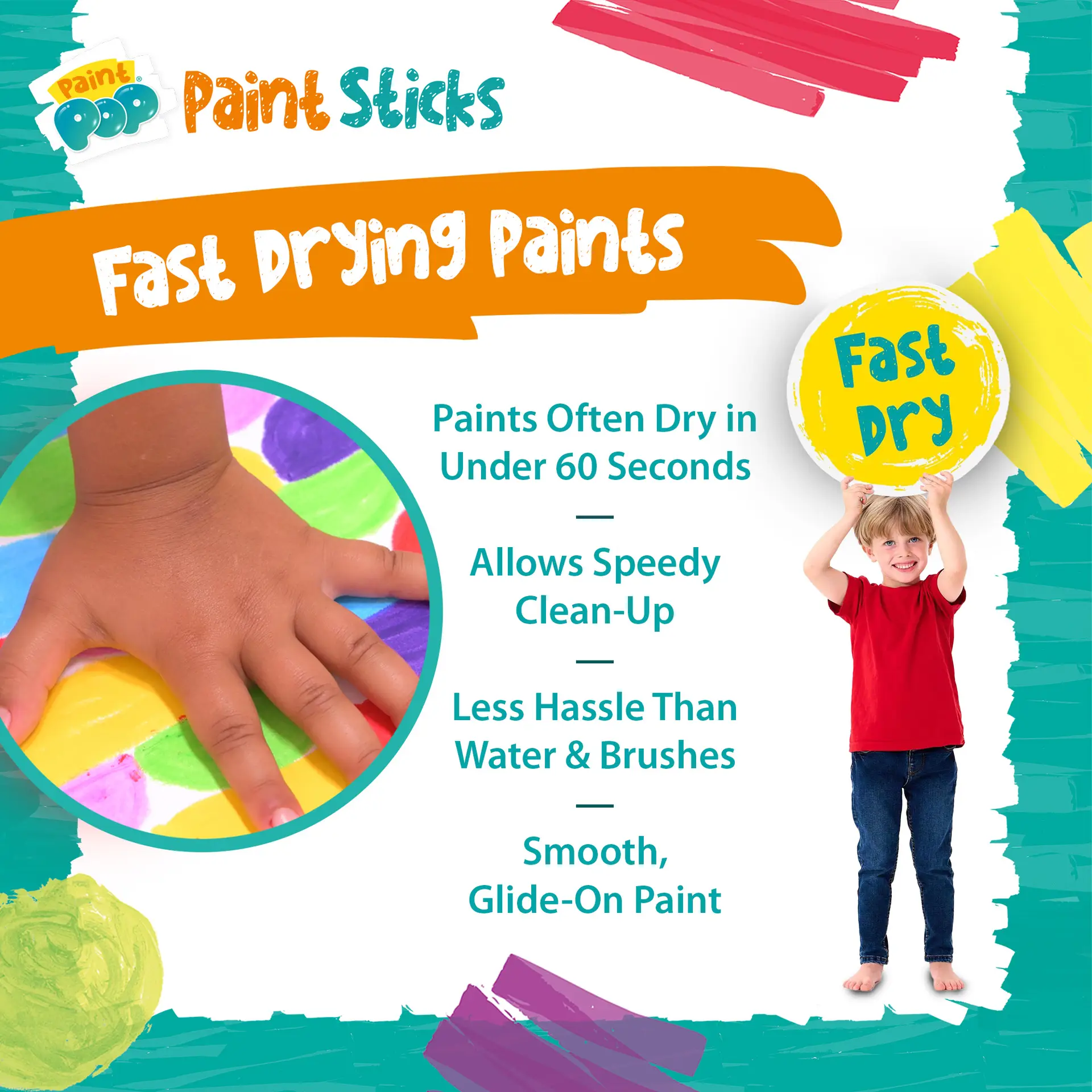 Paint POP® Paint Sticks

Fast Drying Paints

Fast Dry

Paints Often Dry in Under 60 Seconds

—

Allows Speedy Clean-Up

—

Less Hassle Than Water & Brushes

—

Smooth, Glide-On Paint