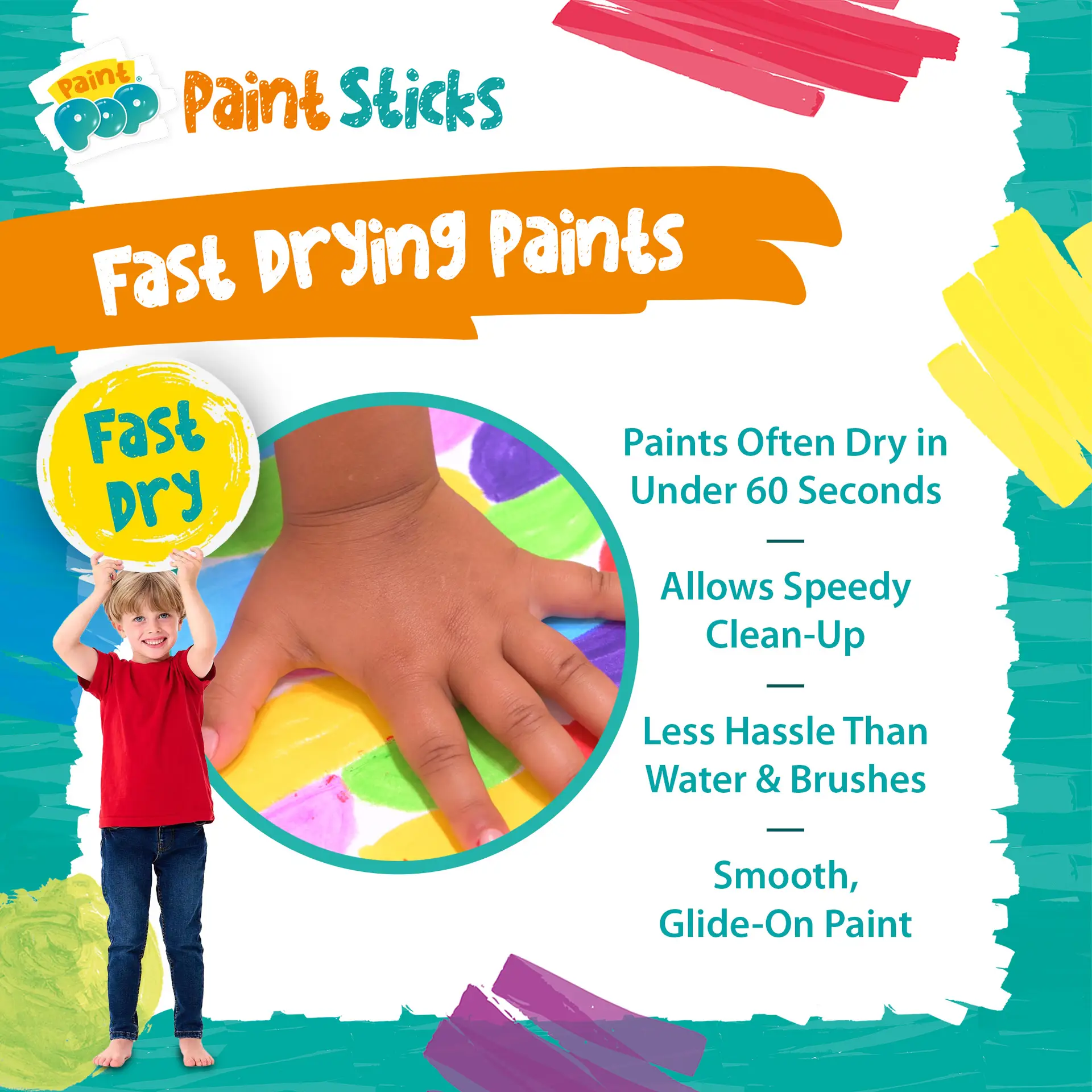 Paint POP® Paint Sticks

Fast Drying Paints

Fast Dry

Paints Often Dry in Under 60 Seconds

—

Allows Speedy Clean-Up

—

Less Hassle Than Water & Brushes

—

Smooth, Glide-On Paint