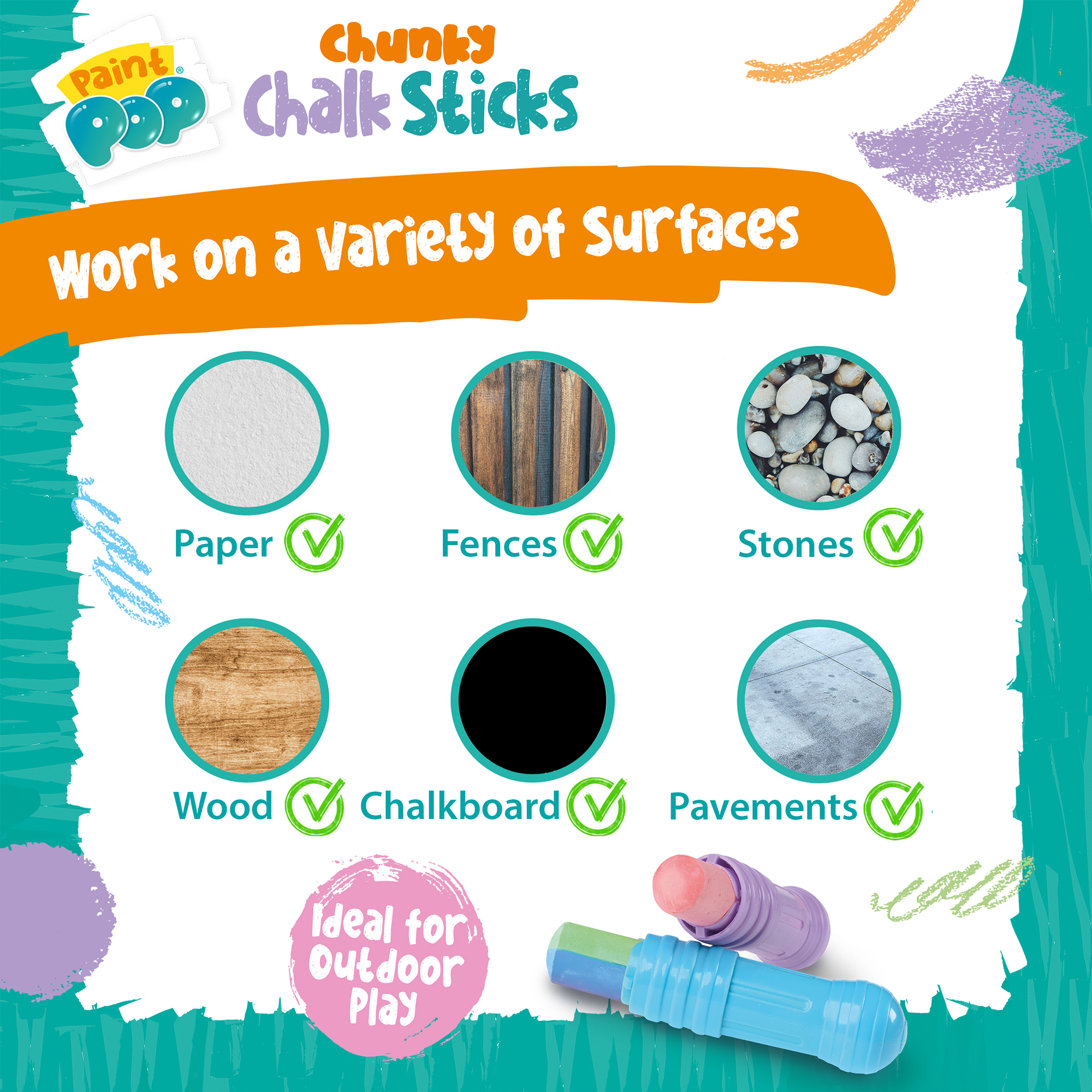 Paint POP®

Chunky Chalk Sticks

Work on a Variety of Surfaces

Paper

Fences

Stones

Wood

Chalkboard

Pavements

Ideal for Outdoor Play