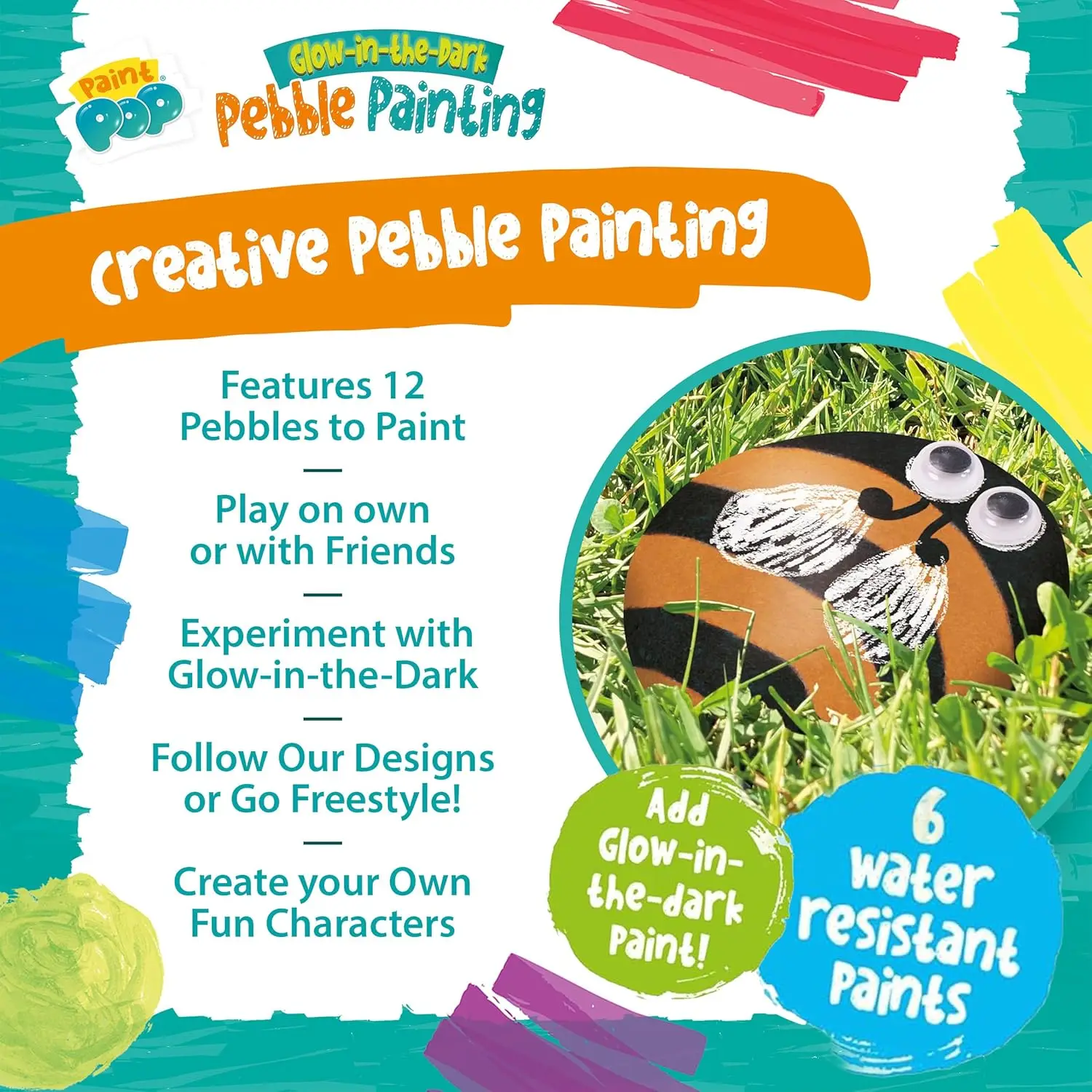 Paint POP

Glow-in-the-Dark
Pebble Painting

Creative Pebble Painting

Features 12 Pebbles to Paint

—

Play on own or with Friends

—

Experiment with Glow-in-the-Dark

—

Follow Our Designs or Go Freestyle!

—

Create your Own Fun Characters

Add Glow-in-the-dark Paint!

6 water resistant Paints