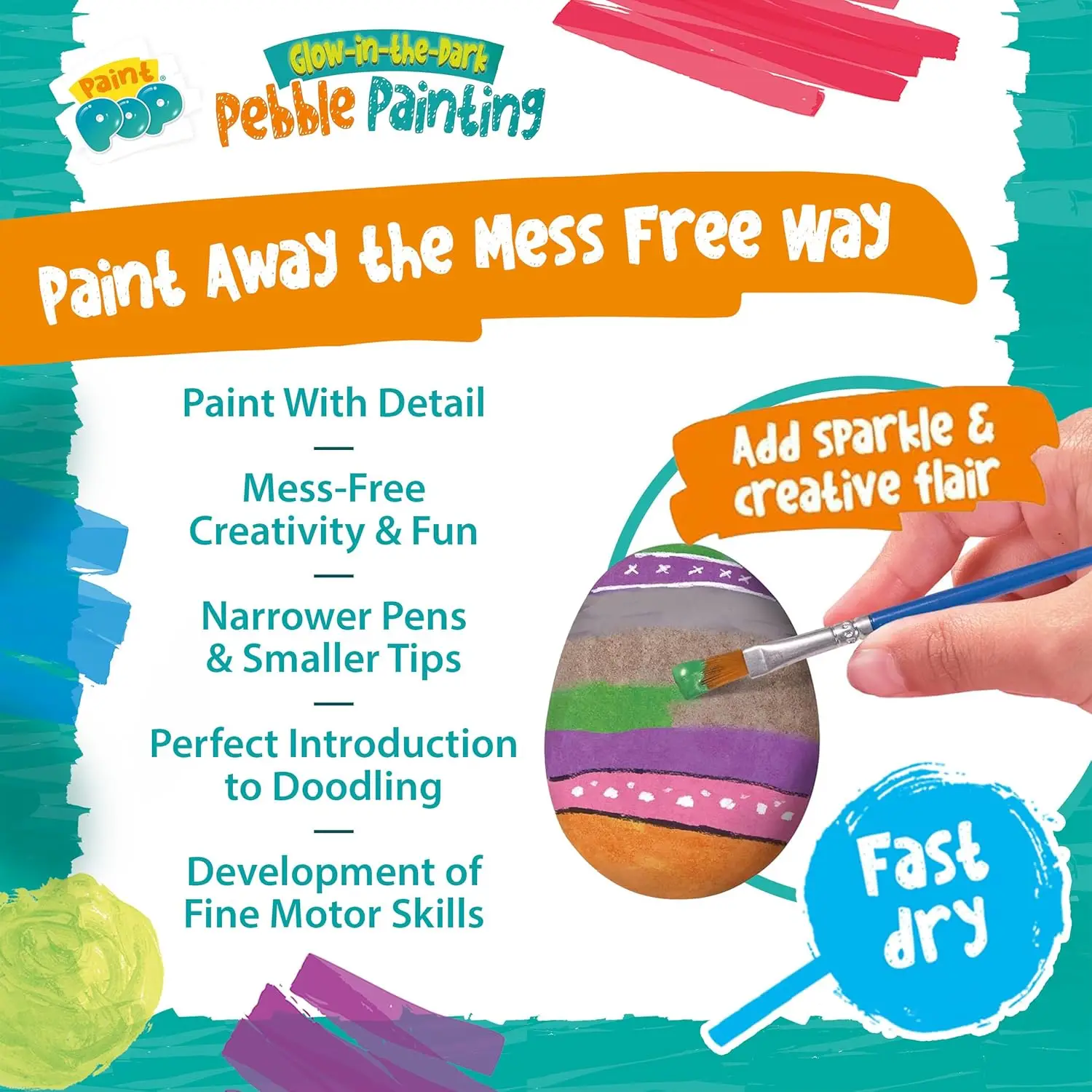 Paint POP

Glow-in-the-Dark

Pebble Painting

Paint Away the Mess Free Way

Paint With Detail

—

Mess-Free Creativity & Fun

—

Narrower Pens & Smaller Tips

—

Perfect Introduction to Doodling

—

Development of Fine Motor Skills

Add sparkle & creative flair

Fast dry