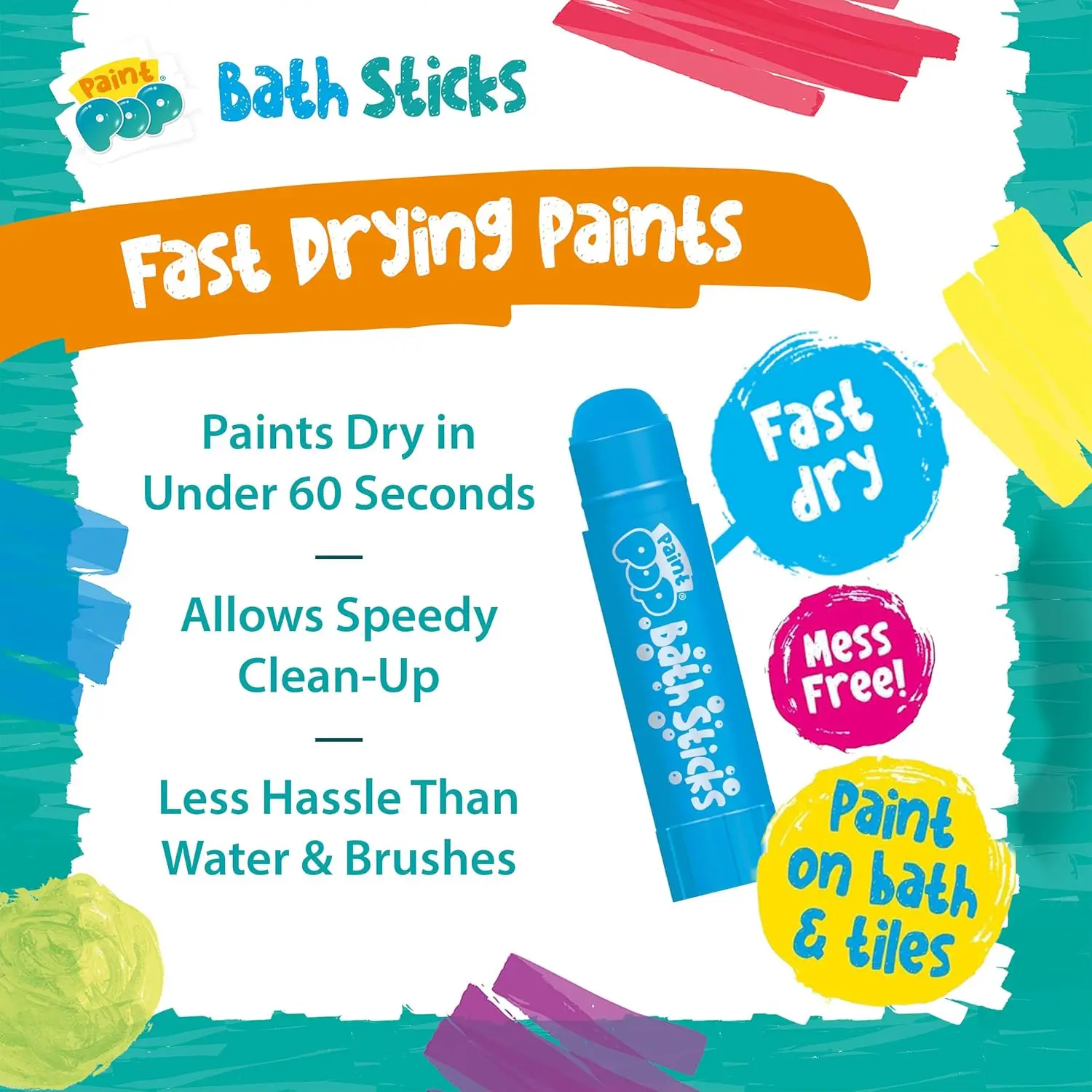 Paint POP® Bath Sticks

Fast Drying Paints

Paints Dry in Under 60 Seconds

—

Allows Speedy Clean-Up

—

Less Hassle Than Water & Brushes

Paint POP® Bath Sticks

Fast dry

Mess Free!

Paint on bath & tiles