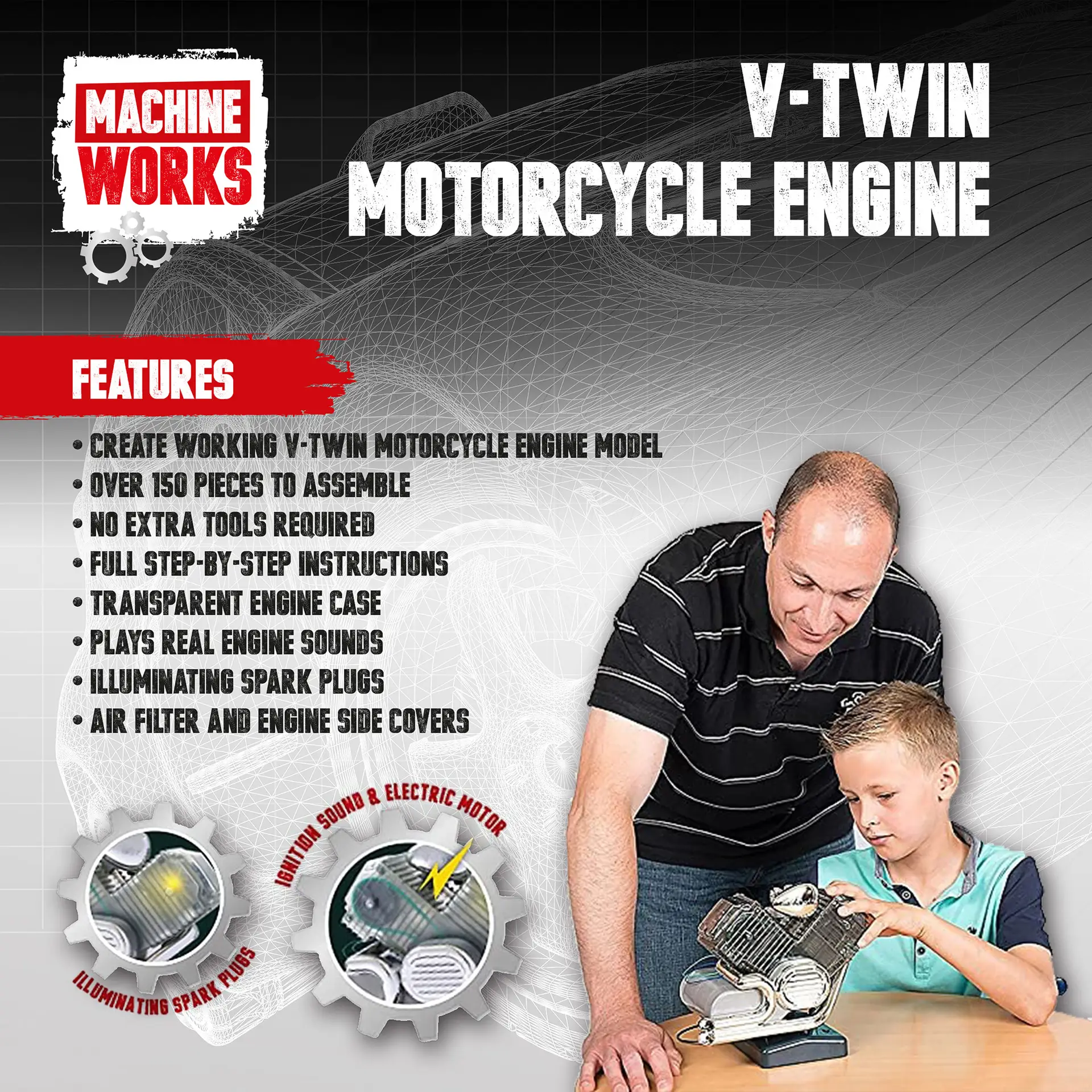 MACHINE WORKS

V-TWIN MOTORCYCLE ENGINE

FEATURES

• CREATE WORKING V-TWIN MOTORCYCLE ENGINE MODEL
• OVER 150 PIECES TO ASSEMBLE
• NO EXTRA TOOLS REQUIRED
• FULL STEP-BY-STEP INSTRUCTIONS
• TRANSPARENT ENGINE CASE
• PLAYS REAL ENGINE SOUNDS
• ILLUMINATING SPARK PLUGS
• AIR FILTER AND ENGINE SIDE COVERS

ILLUMINATING SPARK PLUGS

IGNITION SOUND & ELECTRIC MOTOR