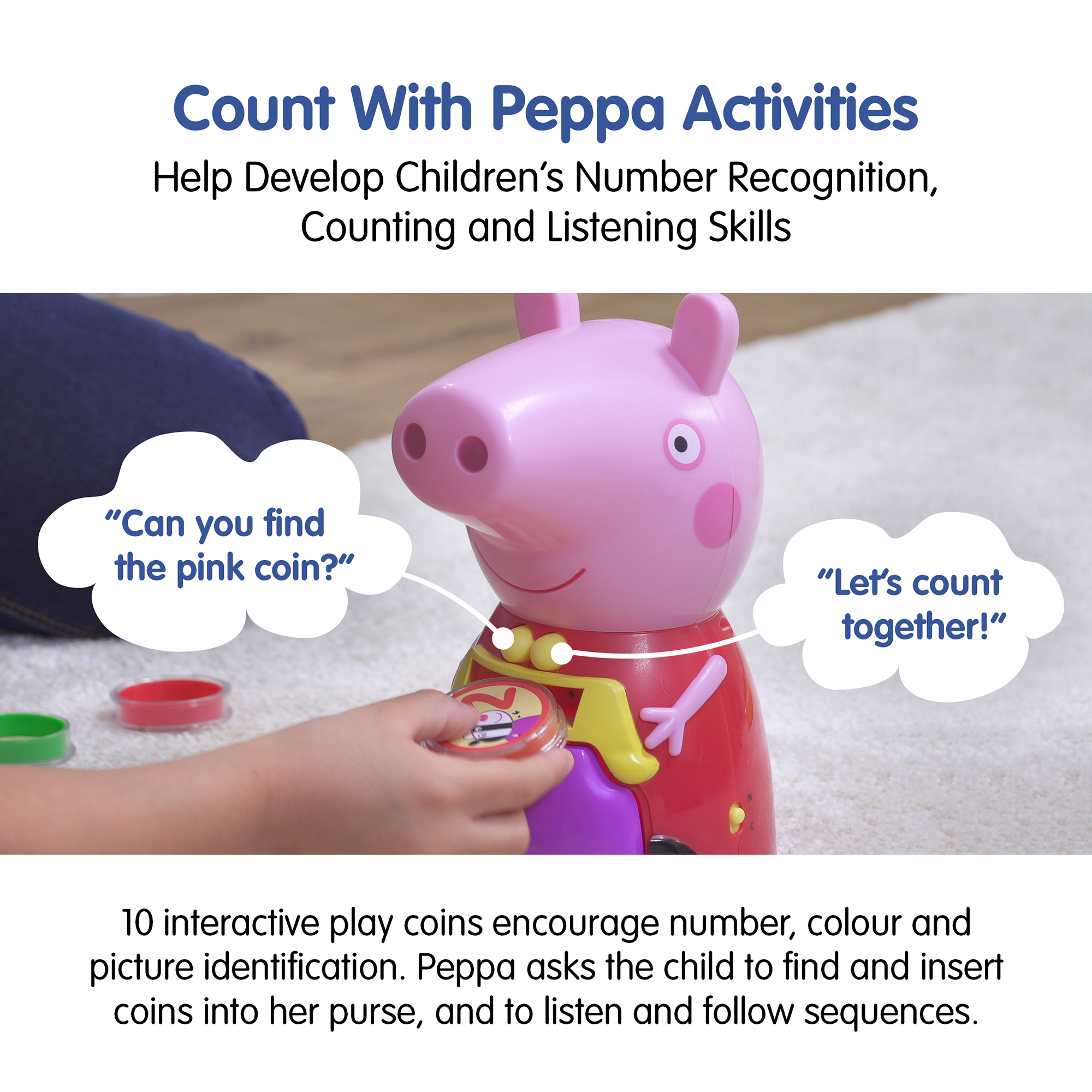 Count With Peppa Activities
Help Develop Children's Number Recognition, Counting and Listening Skills

"Can you find the pink coin?"

"Let's count together!"

10 interactive play coins encourage number, colour and picture identification. Peppa asks the child to find and insert coins into her purse, and to listen and follow sequences.