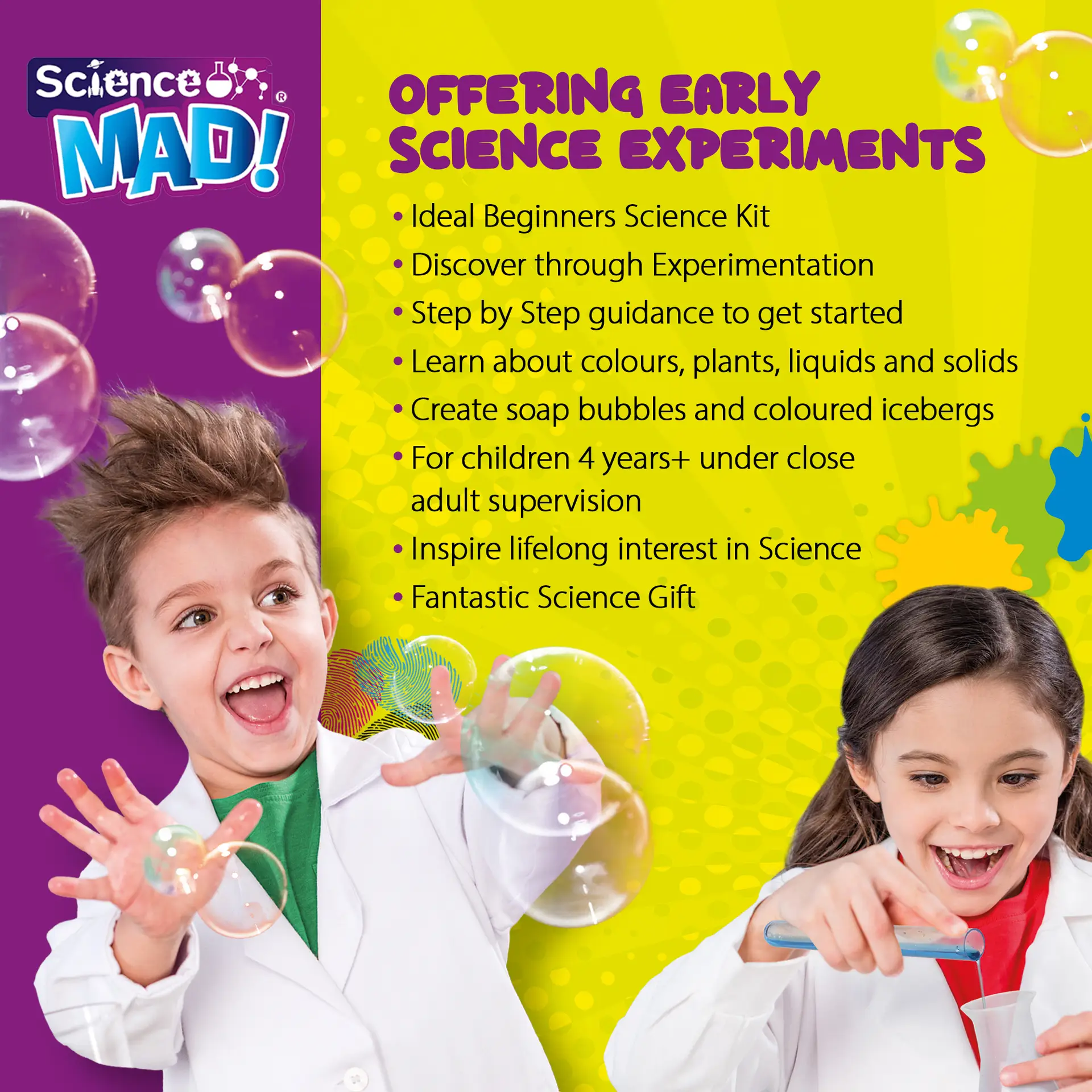 Science MAD!®

OFFERING EARLY SCIENCE EXPERIMENTS

• Ideal Beginners Science Kit
• Discover through Experimentation
• Step by Step guidance to get started
• Learn about colours, plants, liquids and solids
• Create soap bubbles and coloured icebergs
• For children 4 years+ under close adult supervision
• Inspire lifelong interest in Science
• Fantastic Science Gift