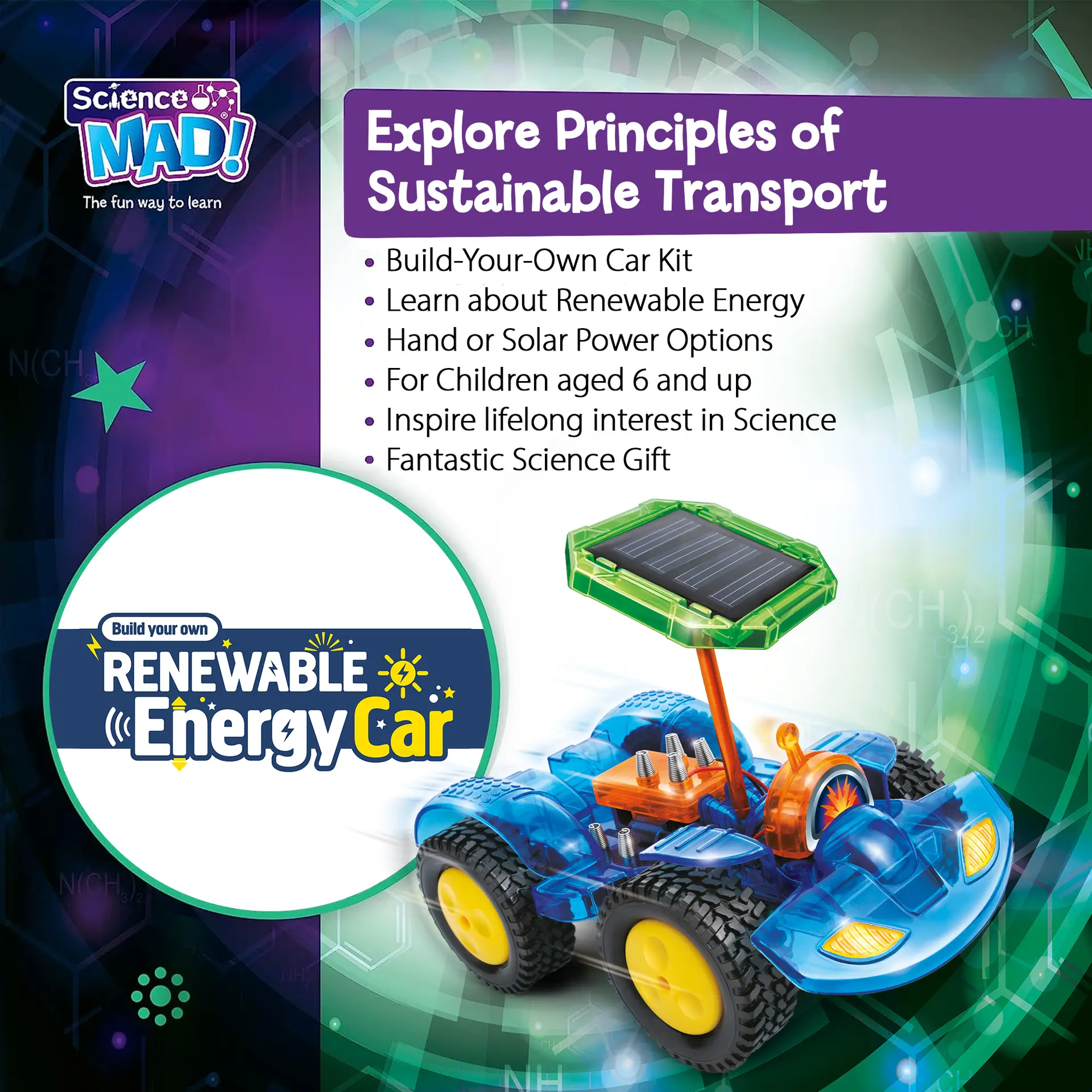 Science MAD!

The fun way to learn

Explore Principles of Sustainable Transport

• Build-Your-Own Car Kit
• Learn about Renewable Energy
• Hand or Solar Power Options
• For Children aged 6 and up
• Inspire lifelong interest in Science
• Fantastic Science Gift

Build your own

RENEWABLE Energy Car